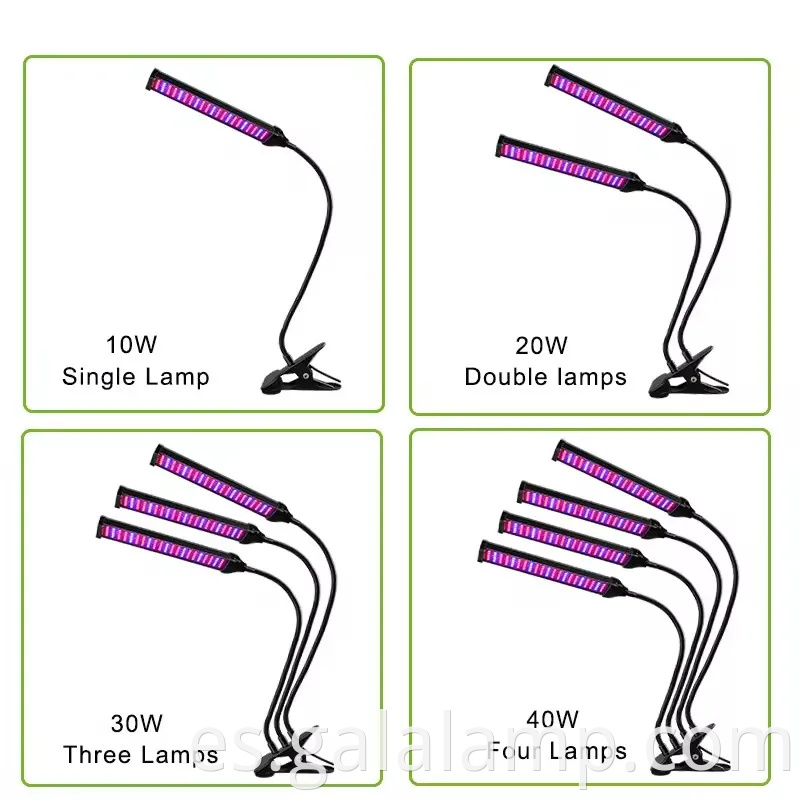 10W
Single Lamp

20W
Double lamps

30W
Three Lamps

40W
Four Lamps

es.galalamp.com